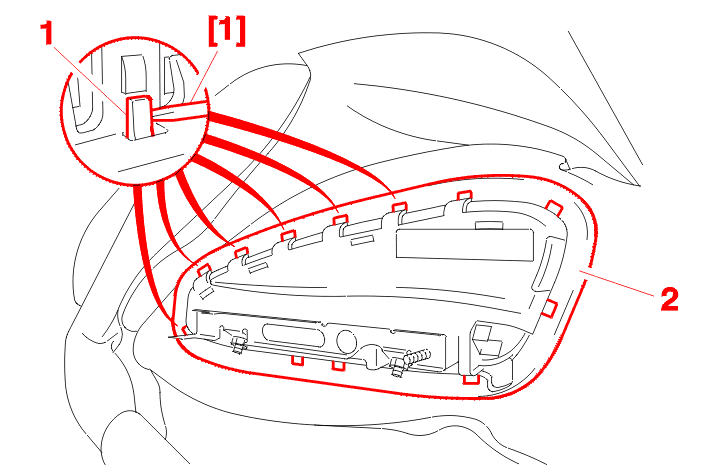 1
[1]
2