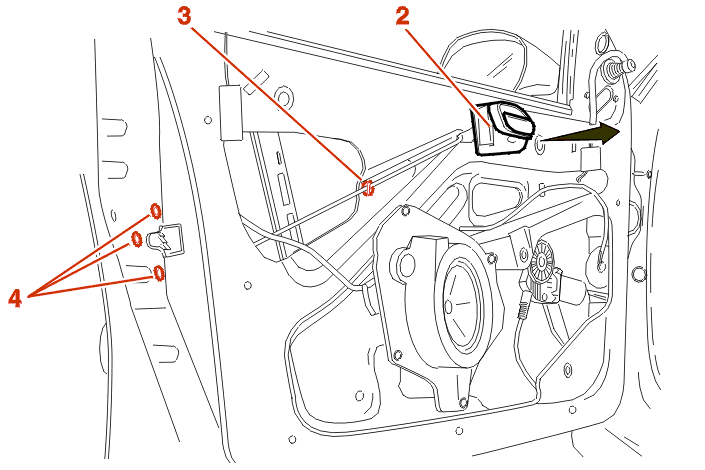 3
2
4