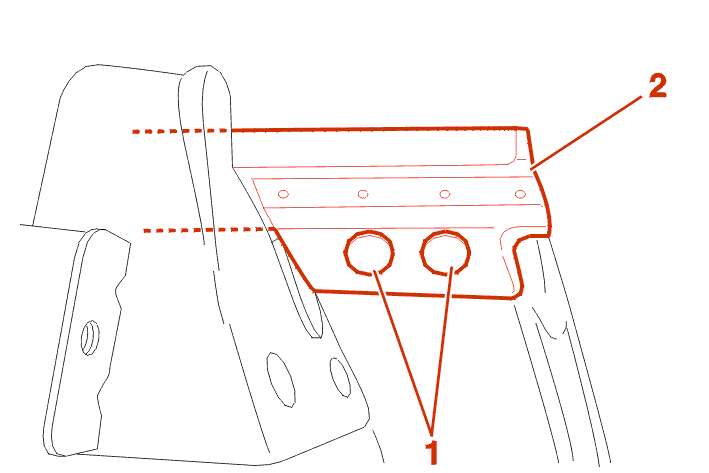 2

1