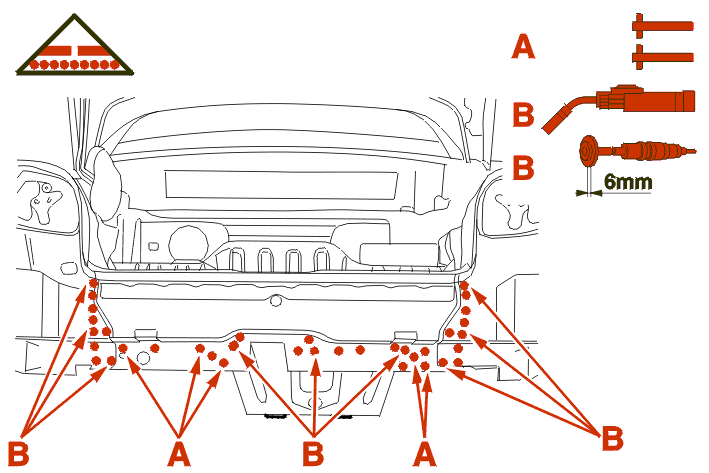 A
B
B
6mm
B
A
B
A
B