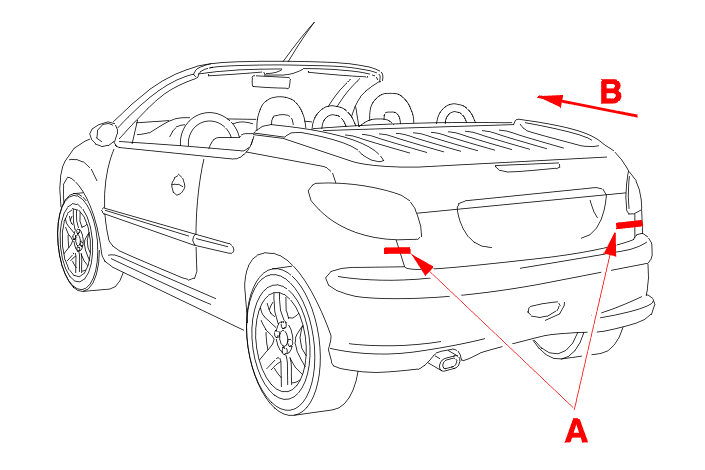 B

A