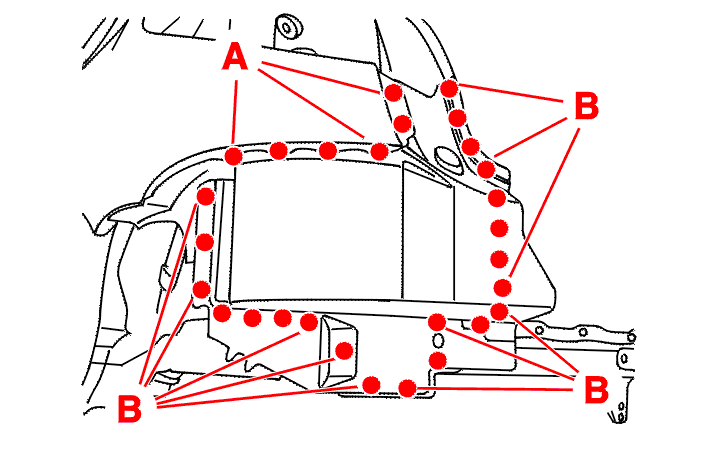 A
B
B
B