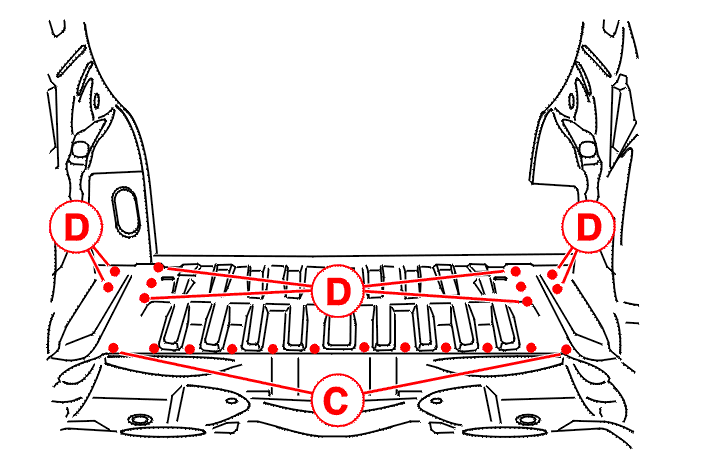 D
D
D
C