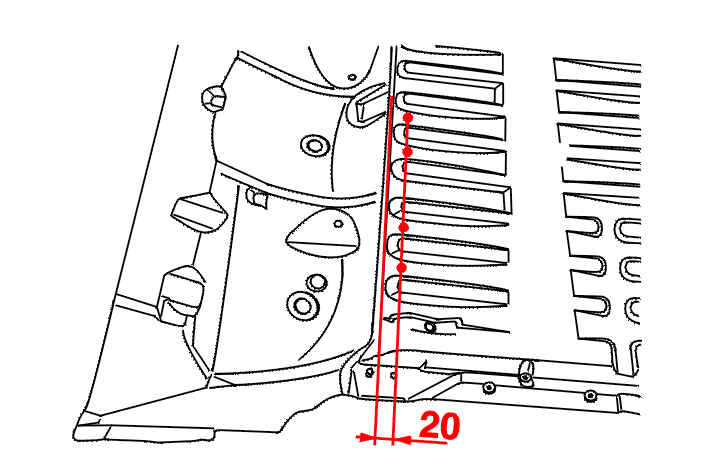 20