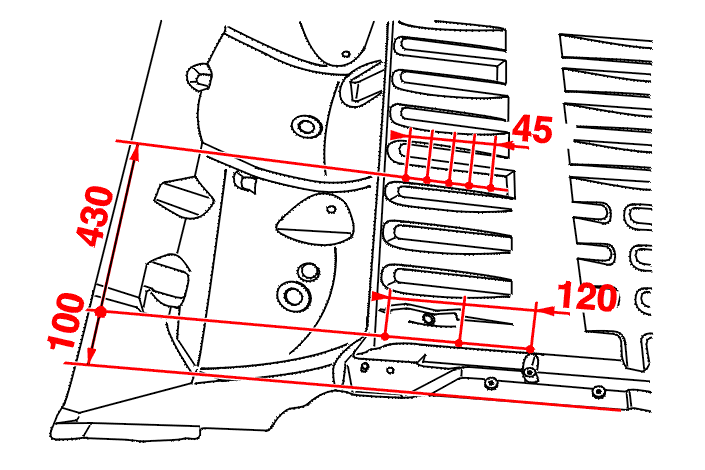 45
430
120
100