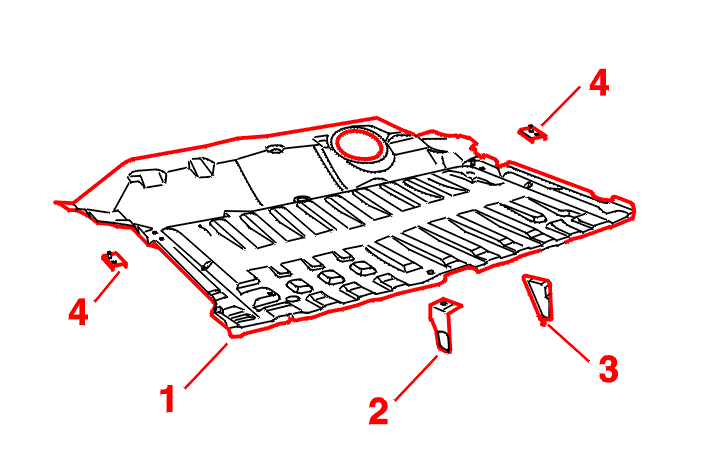 4
4
1
2
3