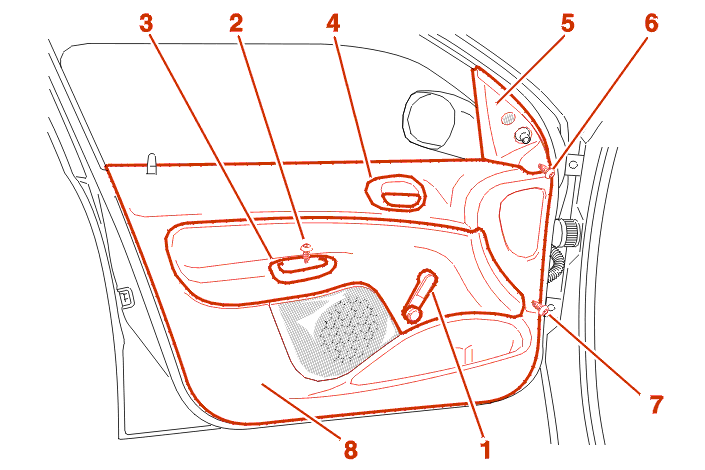 3
2
4
5
6
7
8
1