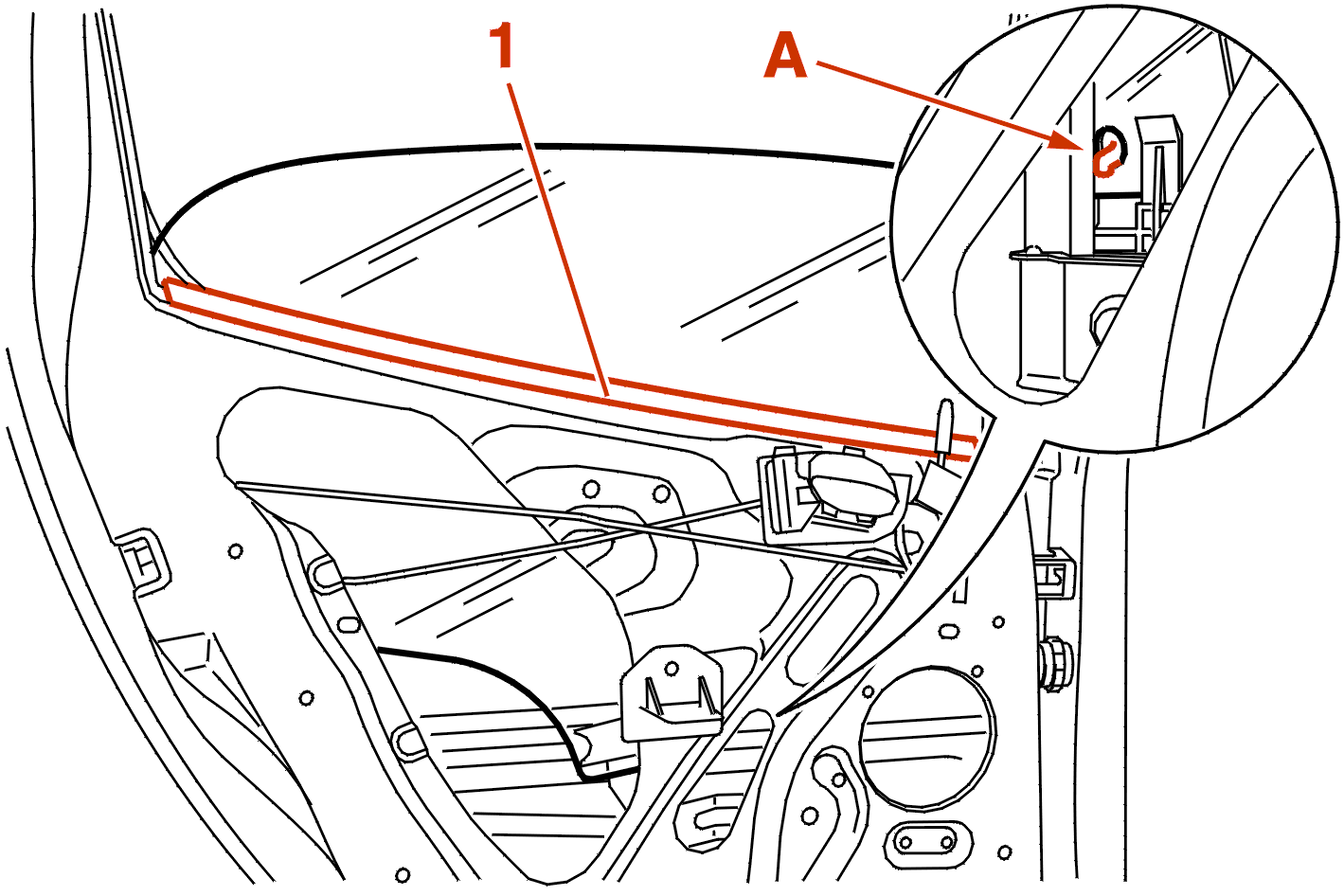 1
A