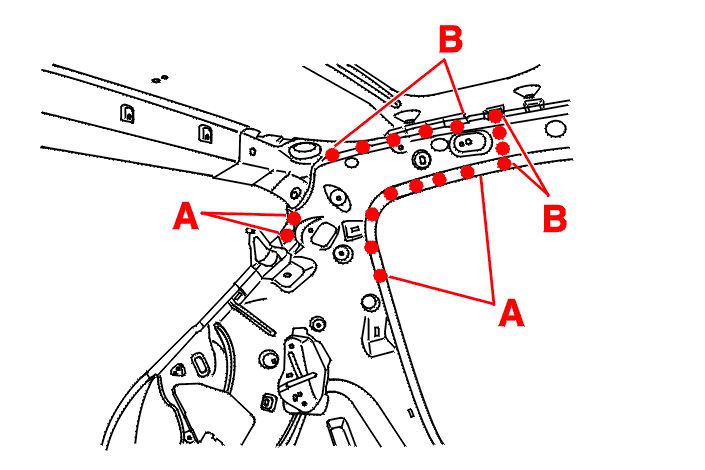 B
A
B
A