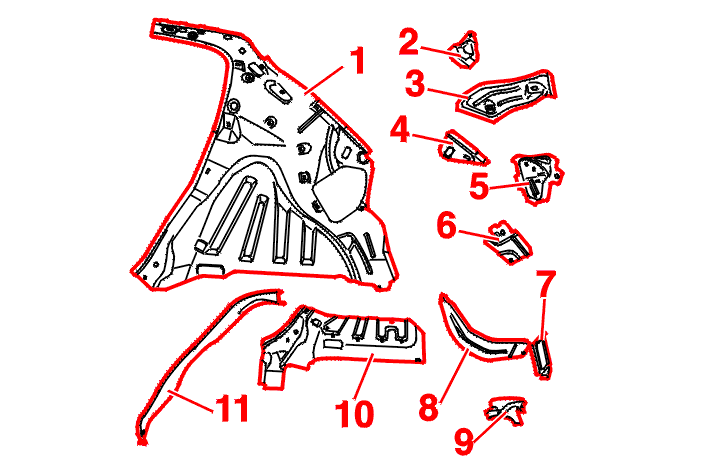 1
2
3
4
5
6
7
11
10
8
9