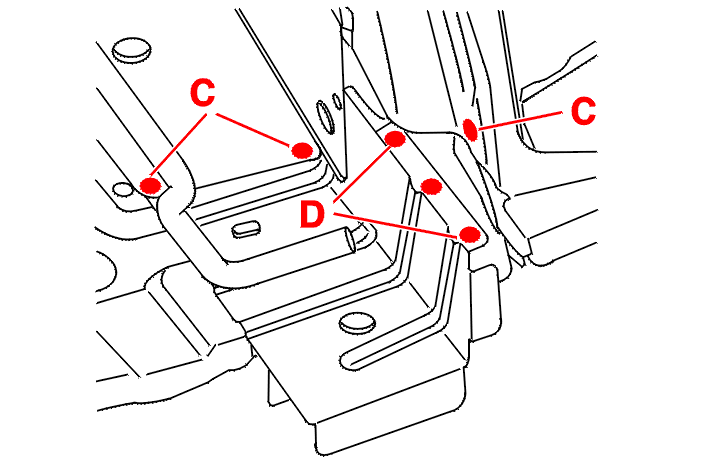 C
C
D