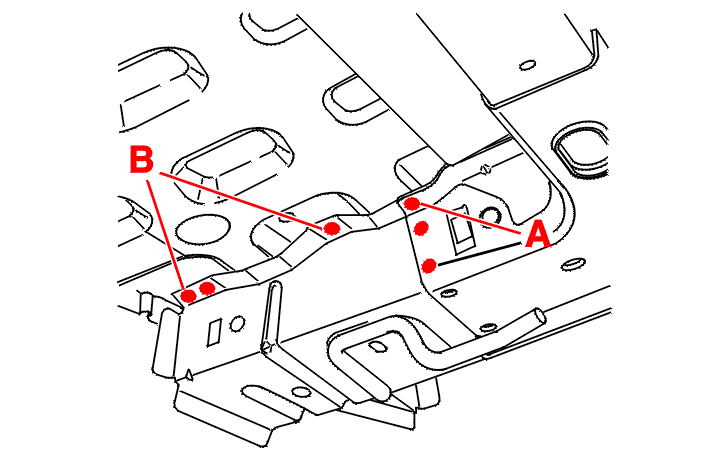 B
A