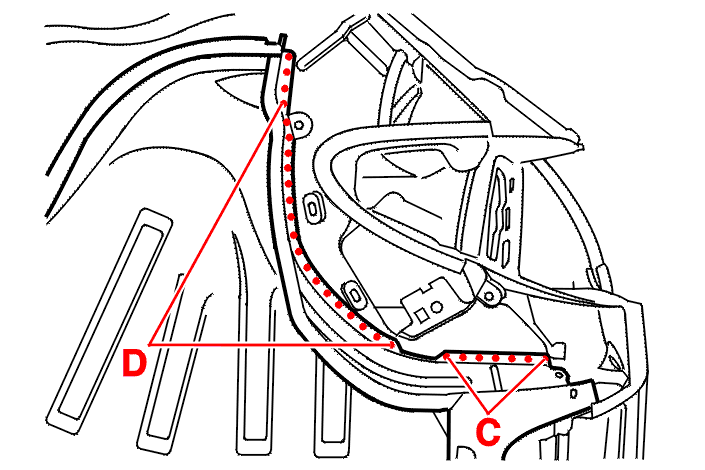 D
C