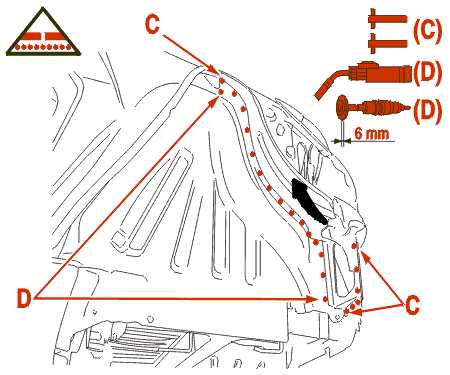 C
(C)
(D)
(D)
6 mm
D
C