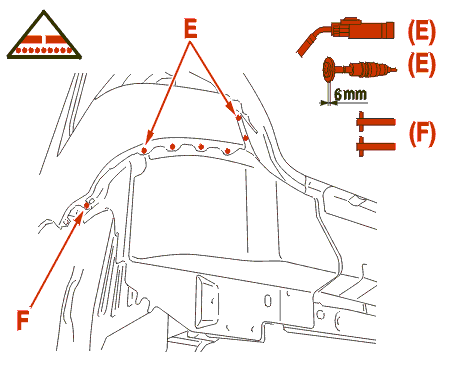 E

(E)

(E)

6 mm

(F)

F