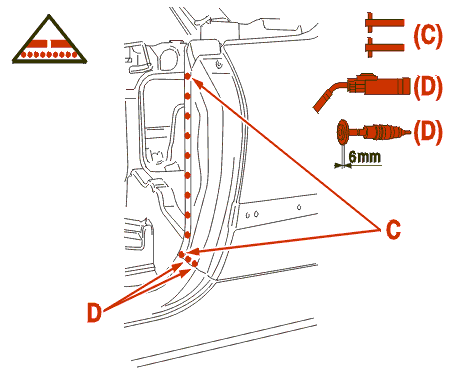 (C)

(D)

(D)

6mm

C

D