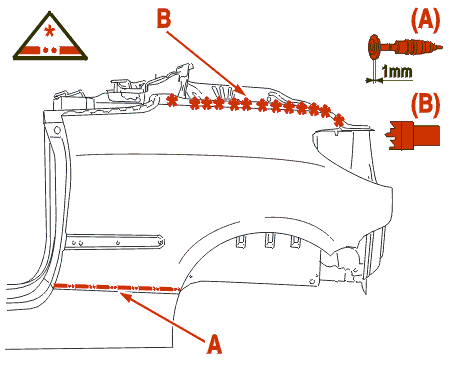 B
(A)
1mm
(B)
A