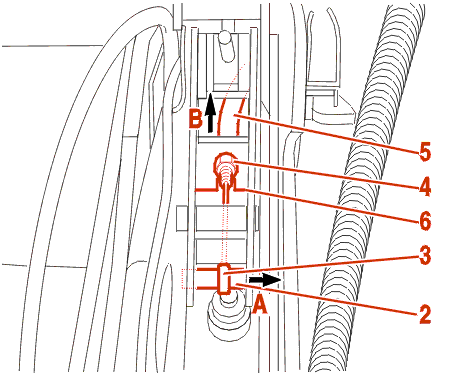 B
5
4
6
3
A
2