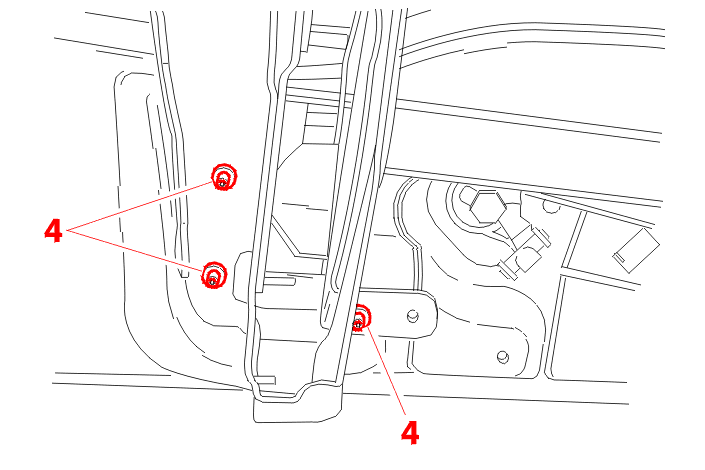 4

4