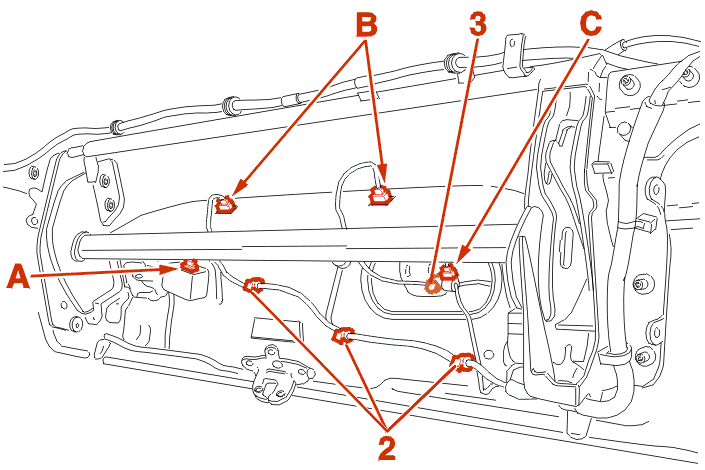 B
3
C
A
2