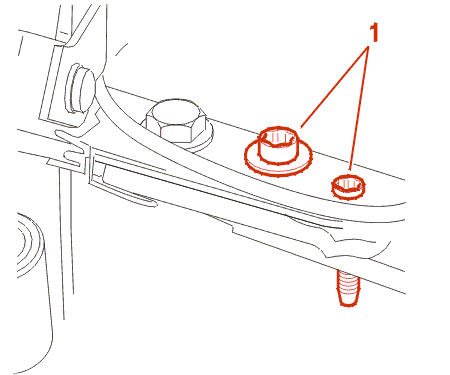 1