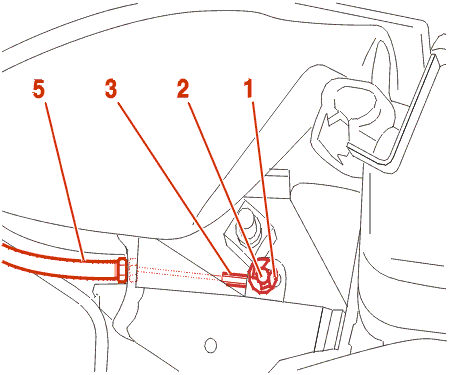 5
3
2
1