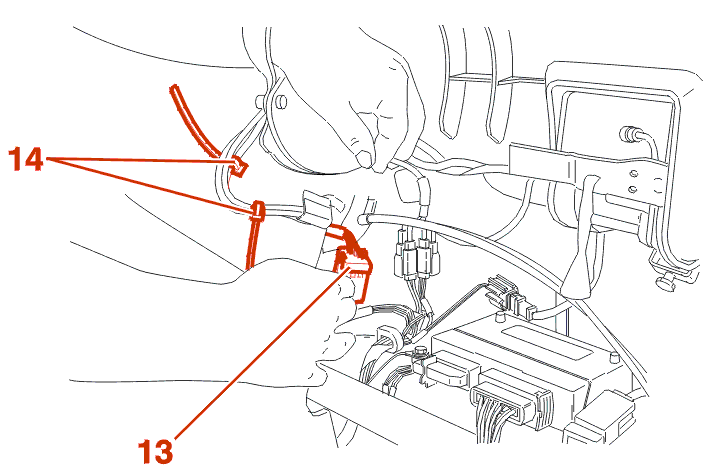 14

13