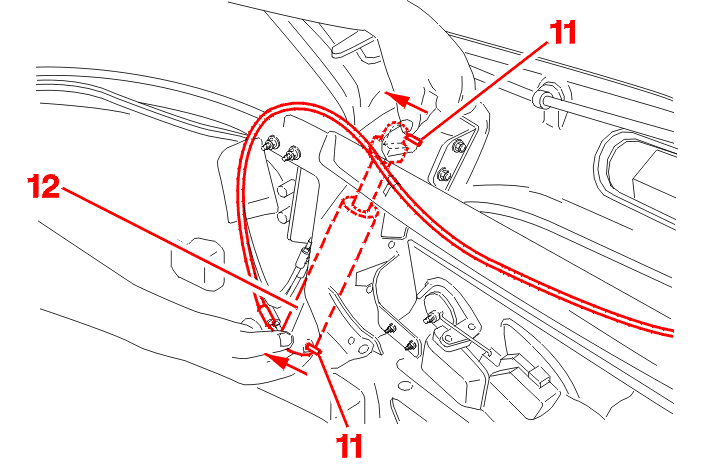 11
12
11