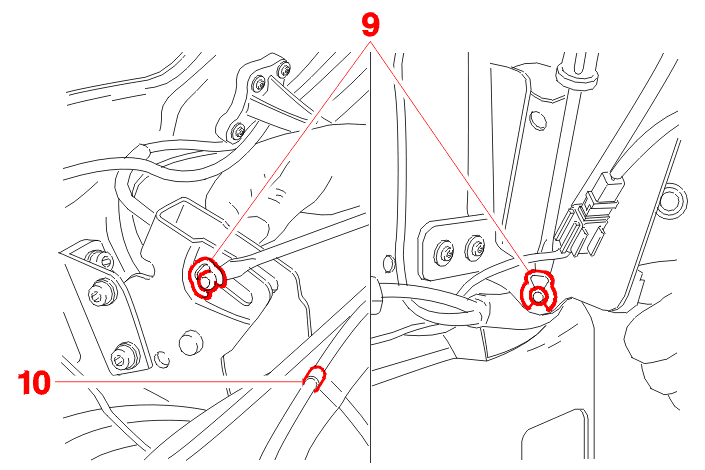 9

10