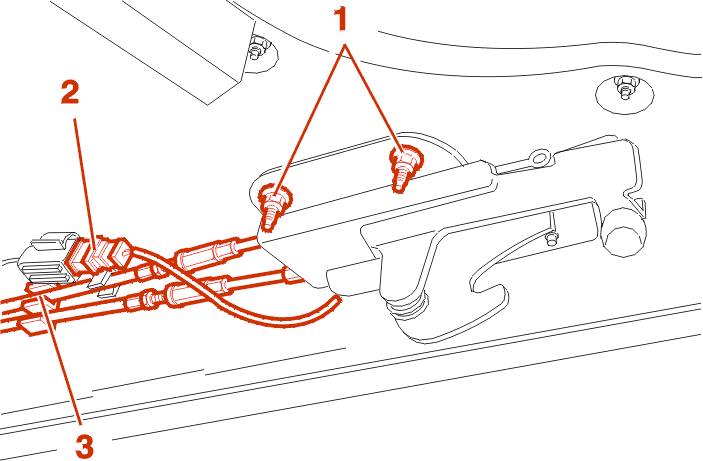 1
2
3