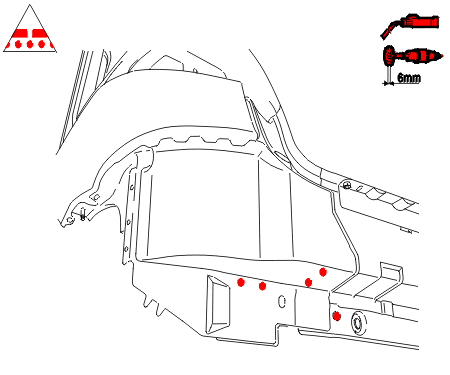 6mm