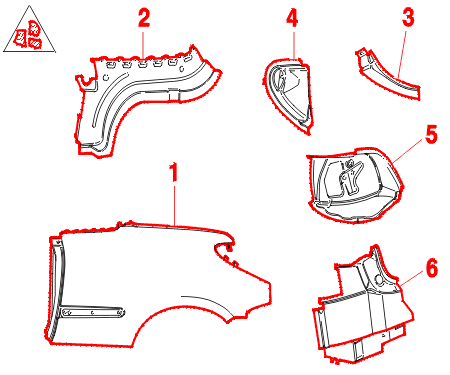 2
4
3
5
1
6