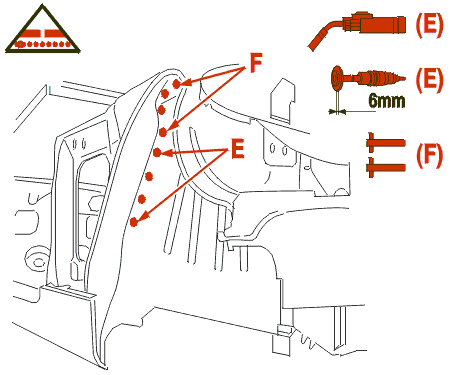 F
E
(E)
(E)
6mm
(F)