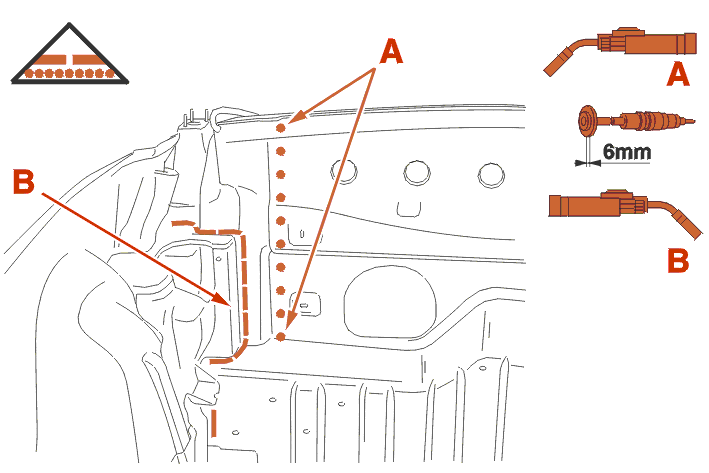 A

B

A

6mm

B