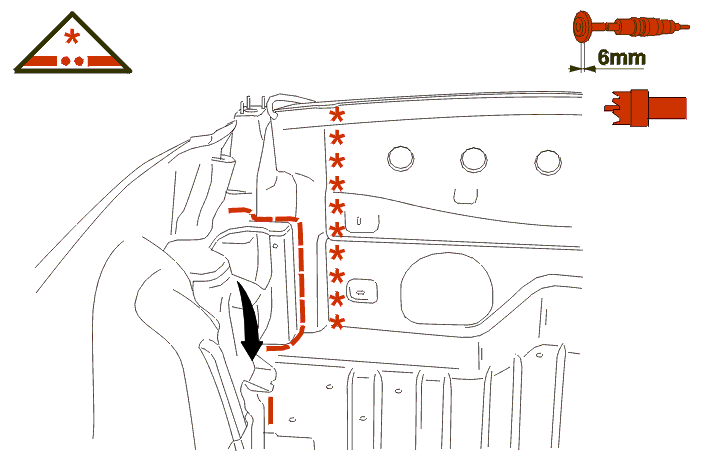 6mm