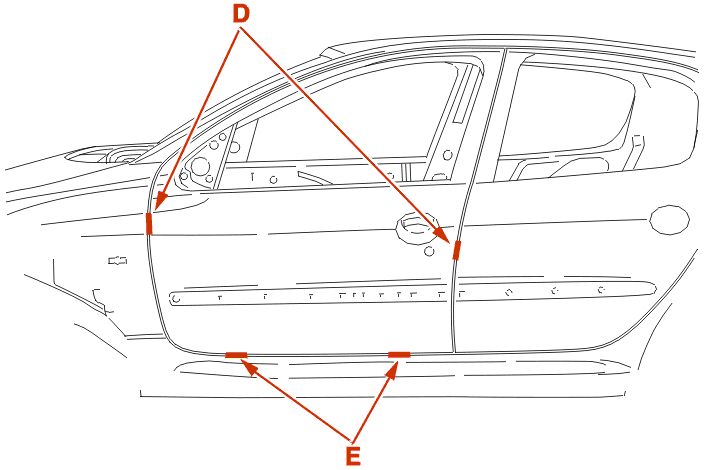 D
E