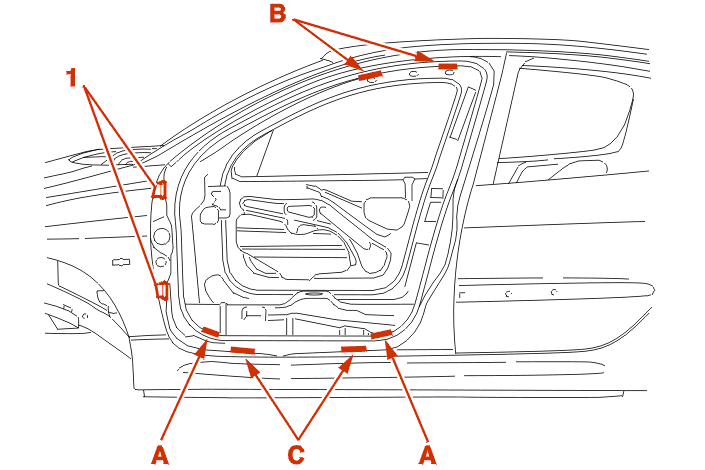 B

1

A

C

A