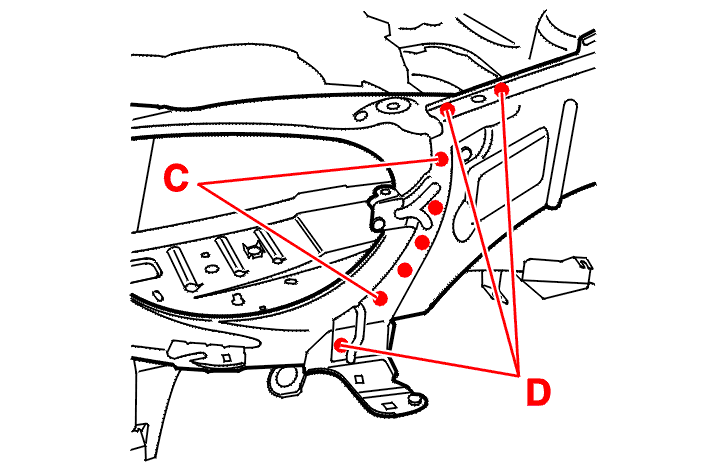 C
D