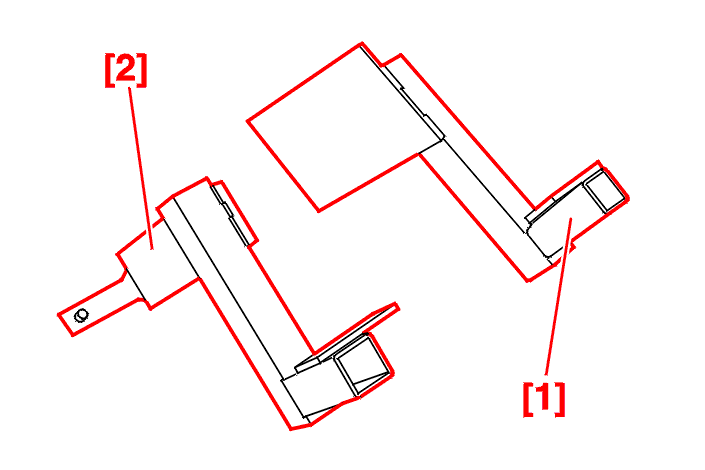 [2]

[1]