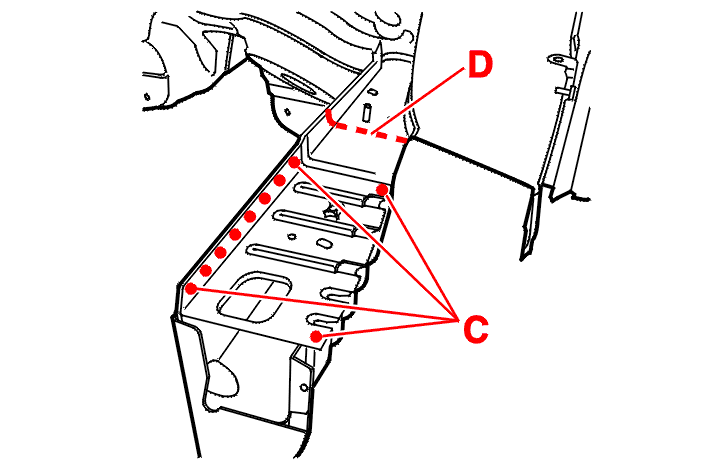 D

C