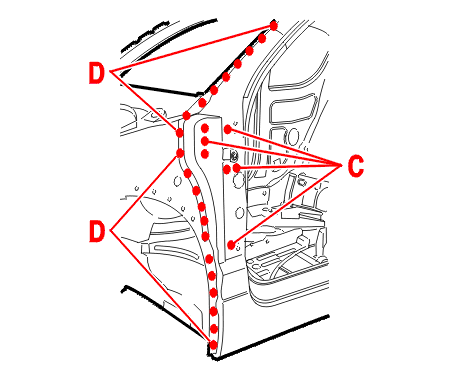 D
C
D