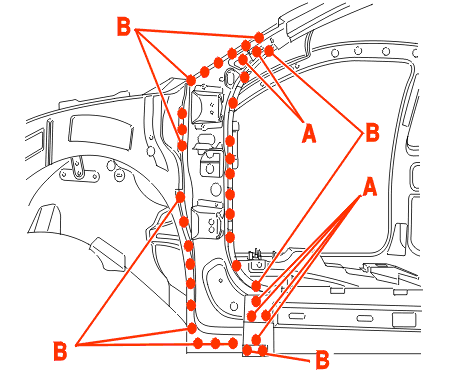 B
A
B
A
B
B