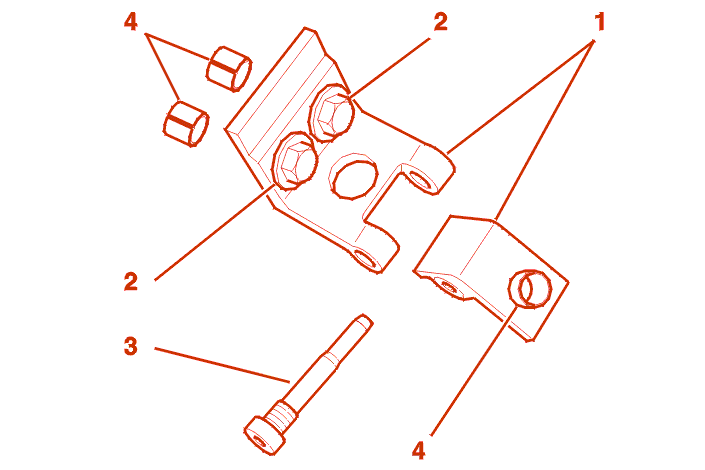 4
2
1
2
3
4