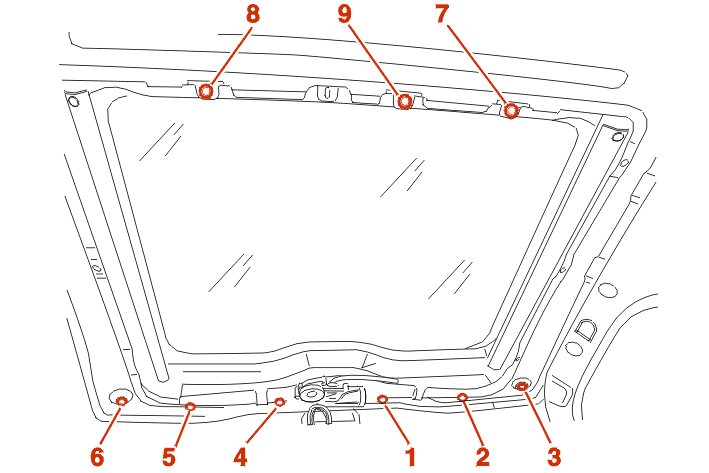 8
9
7
6
5
4
1
2
3