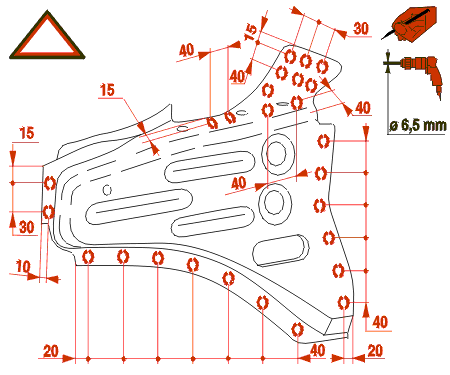 30
15
40
40
15
40
ø 6,5 mm
15
40
30
10
40
20
40
20