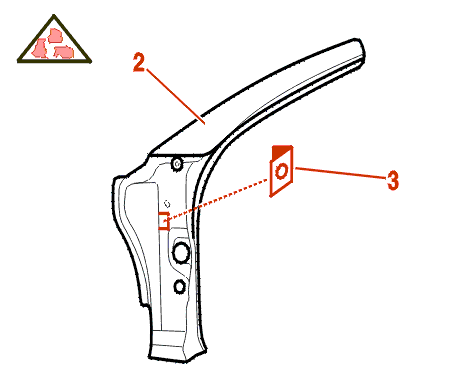 2

3