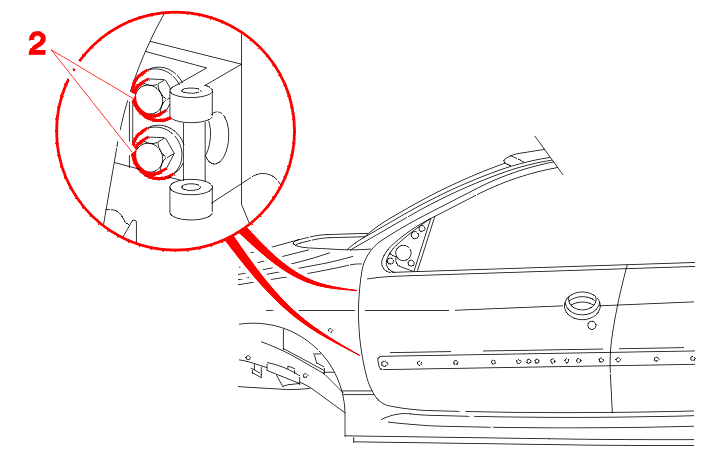 2