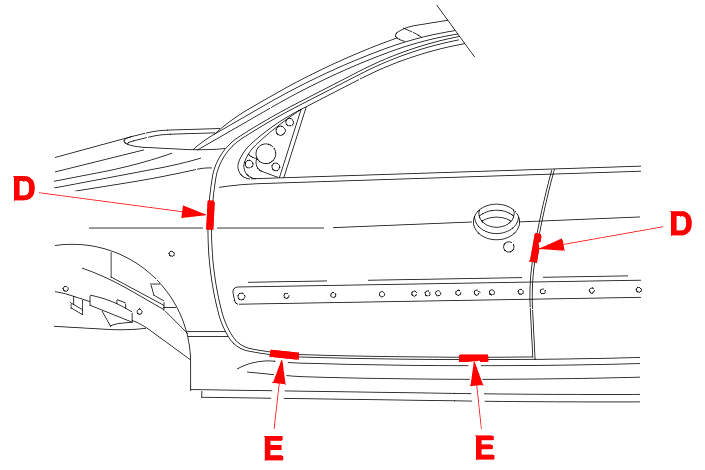 D
D
E
E