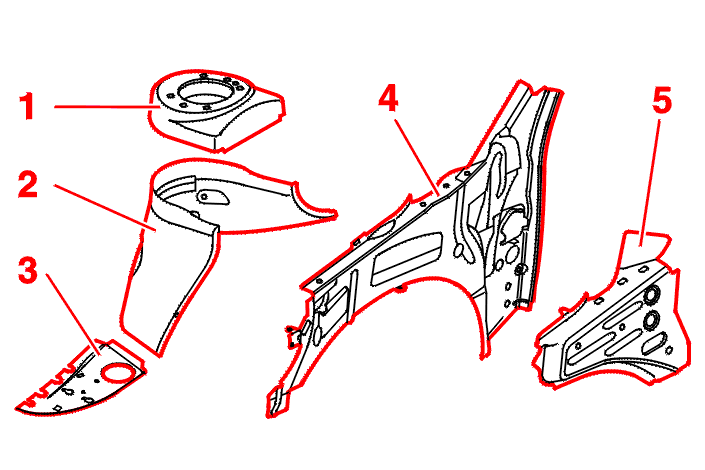 1
2
3
4
5