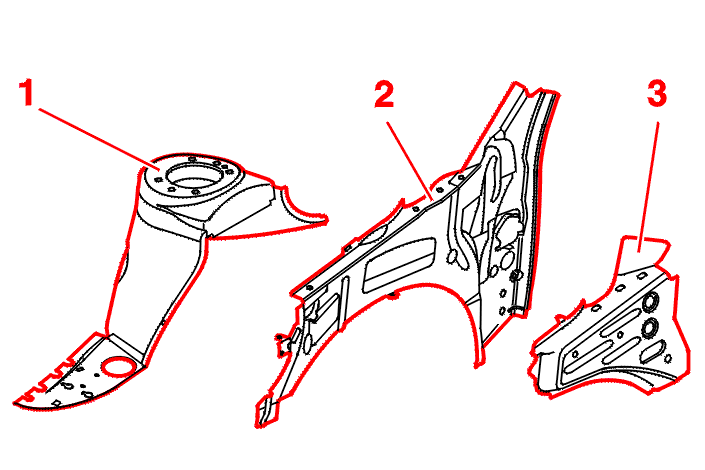 1

2

3